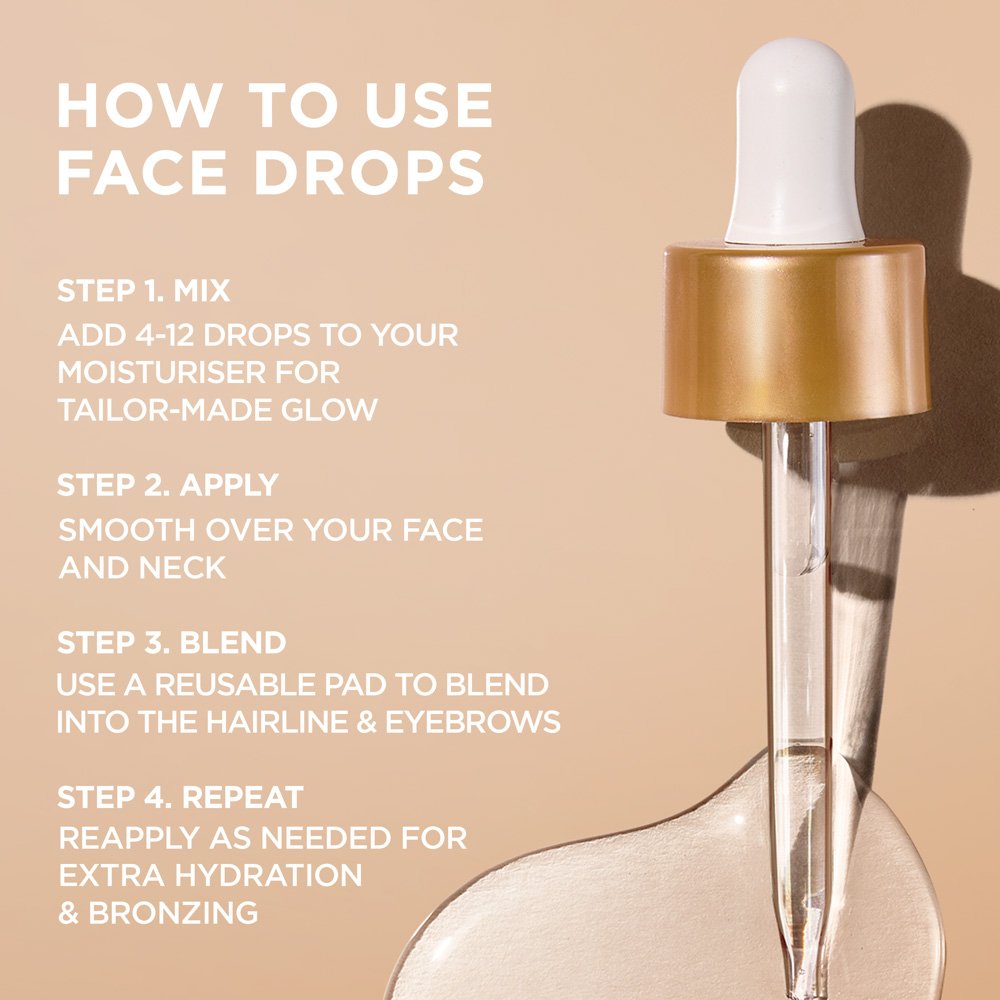 HOW TO USE FACE DROPS

STEP 1. MIX
ADD 4-12 DROPS TO YOUR MOISTURISER FOR TAILOR-MADE GLOW

STEP 2. APPLY
SMOOTH OVER YOUR FACE AND NECK

STEP 3. BLEND
USE A REUSABLE PAD TO BLEND INTO THE HAIRLINE & EYEBROWS

STEP 4. REPEAT
REAPPLY AS NEEDED FOR EXTRA HYDRATION & BRONZING